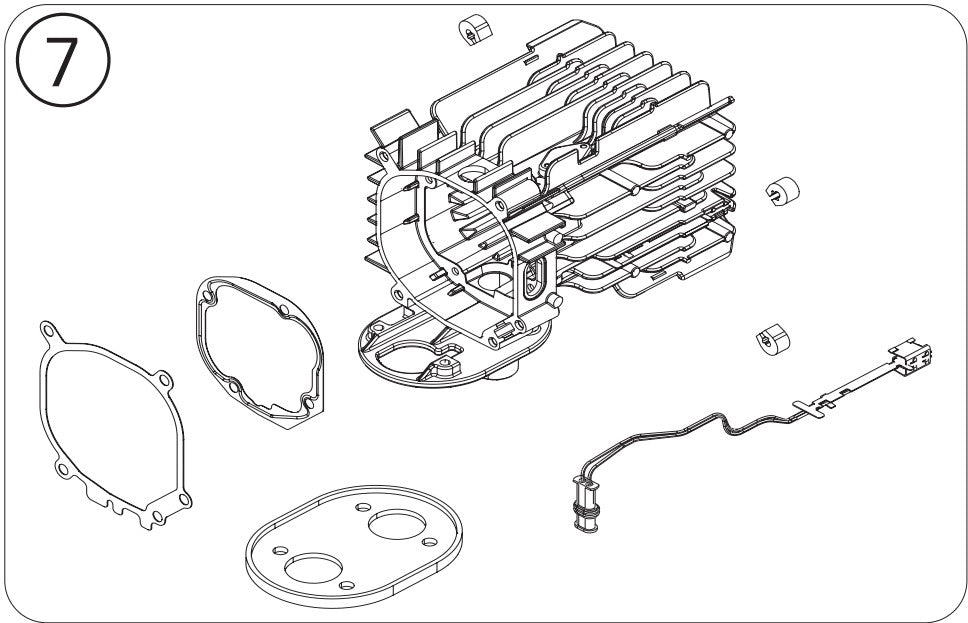 7