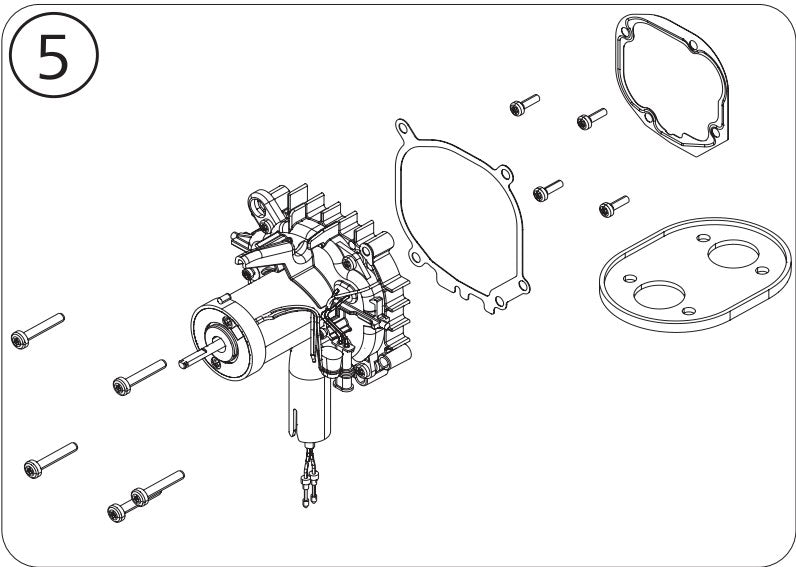 5