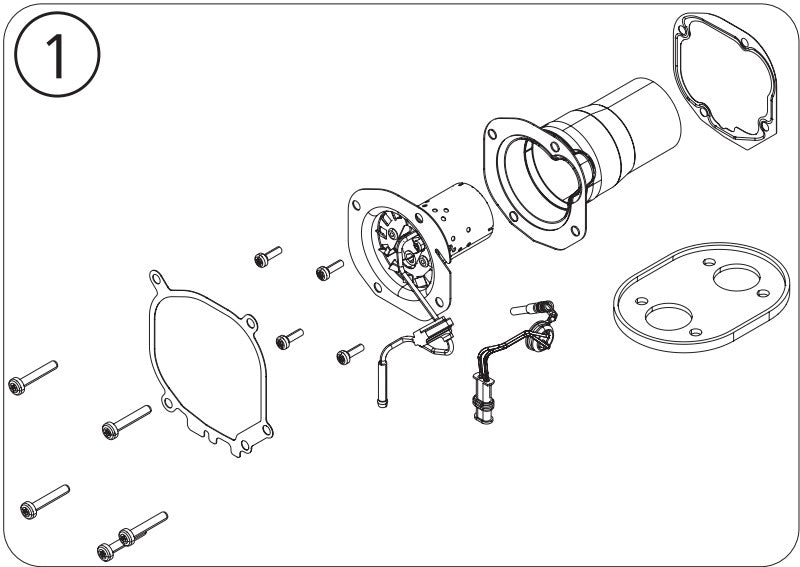 1